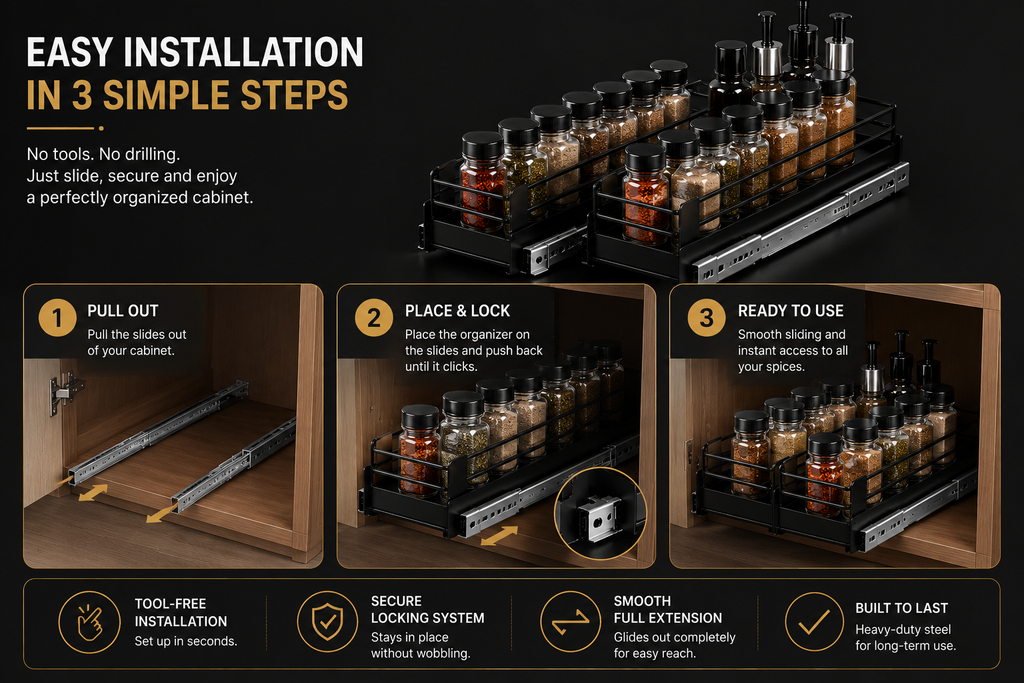 EASY INSTALLATION
IN 3 SIMPLE STEPS

No tools. No drilling.
Just slide, secure and enjoy
a perfectly organized cabinet.

1
PULL OUT
Pull the slides out of your cabinet.

2
PLACE & LOCK
Place the organizer on the slides and push back until it clicks.

3
READY TO USE
Smooth sliding and instant access to all your spices.

TOOL-FREE
INSTALLATION
Set up in seconds.

SECURE
LOCKING SYSTEM
Stays in place without wobbling.

SMOOTH
FULL EXTENSION
Glides out completely for easy reach.

BUILT TO LAST
Heavy-duty steel for long-term use.